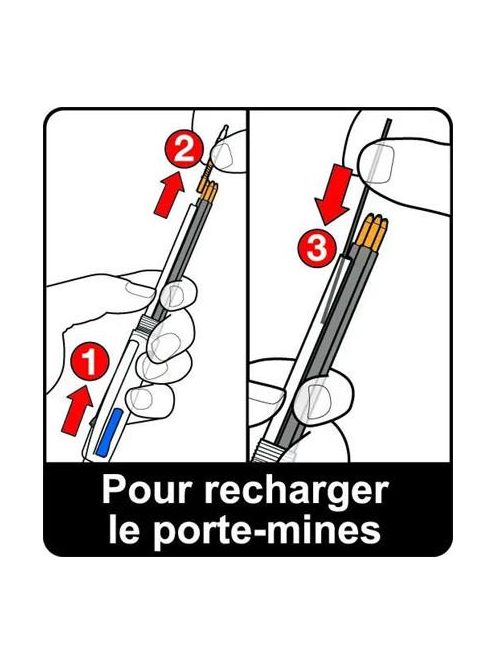 2

1

3

Pour recharger le porte-mines