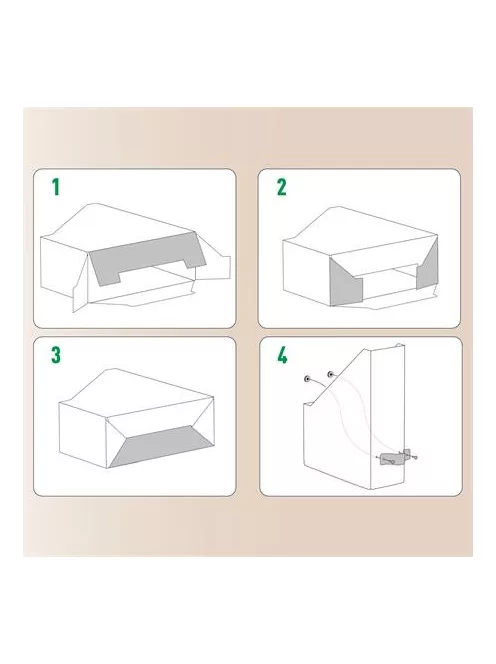 1

2

3

4